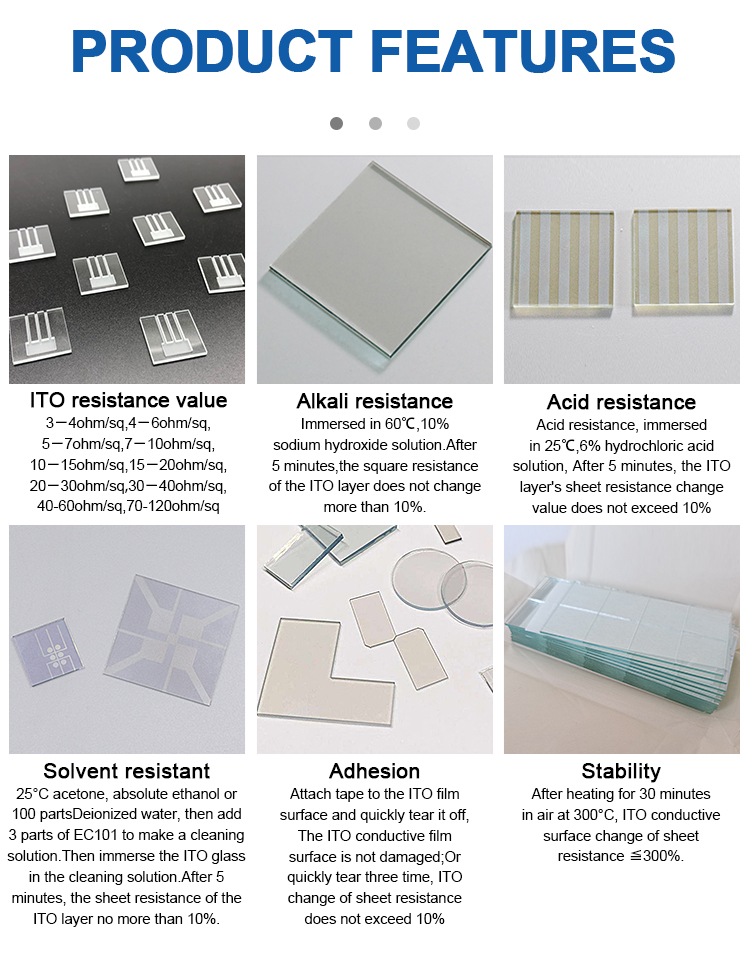 PRODUCT FEATURES

ITO resistance value
3－4ohm/sq,4－6ohm/sq, 5－7ohm/sq,7－10ohm/sq, 10－15ohm/sq,15－20ohm/sq, 20－30ohm/sq,30－40ohm/sq, 40-60ohm/sq,70-120ohm/sq

Alkali resistance
Immersed in 60℃,10% sodium hydroxide solution.After 5 minutes,the square resistance of the ITO layer does not change more than 10%.

Acid resistance
Acid resistance, immersed in 25℃,6% hydrochloric acid solution, After 5 minutes, the ITO layer's sheet resistance change value does not exceed 10%

Solvent resistant
25°C acetone, absolute ethanol or 100 partsDeionized water, then add 3 parts of EC101 to make a cleaning solution.Then immerse the ITO glass in the cleaning solution.After 5 minutes, the sheet resistance of the ITO layer no more than 10%.

Adhesion
Attach tape to the ITO film surface and quickly tear it off, The ITO conductive film surface is not damaged;Or quickly tear three time, ITO change of sheet resistance does not exceed 10%

Stability
After heating for 30 minutes in air at 300°C, ITO conductive surface change of sheet resistance ≦300%.